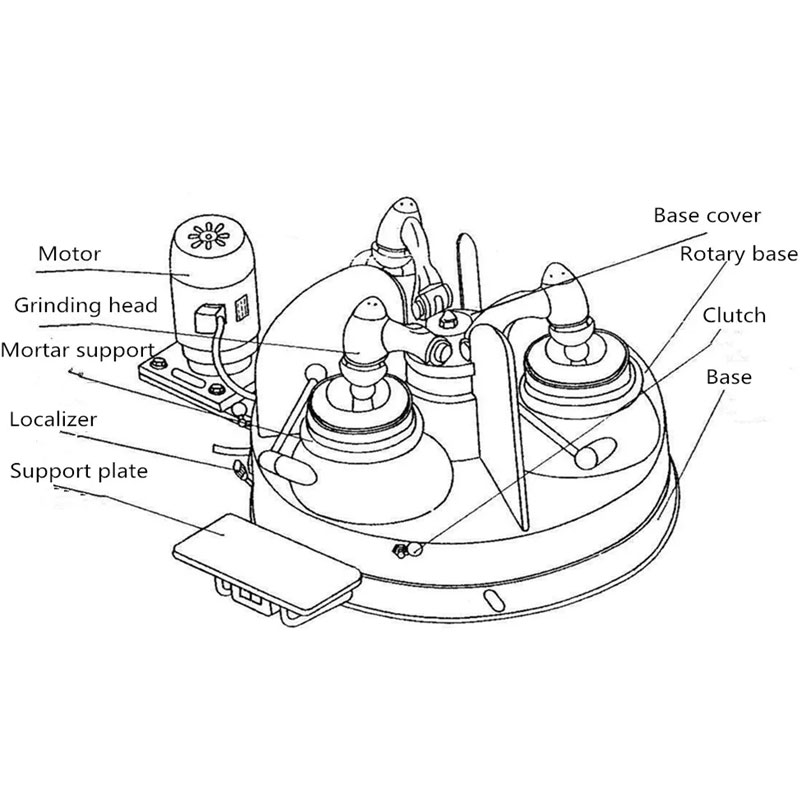 Motor
Grinding head
Mortar support
Localizer
Support plate
Base cover
Rotary base
Clutch
Base